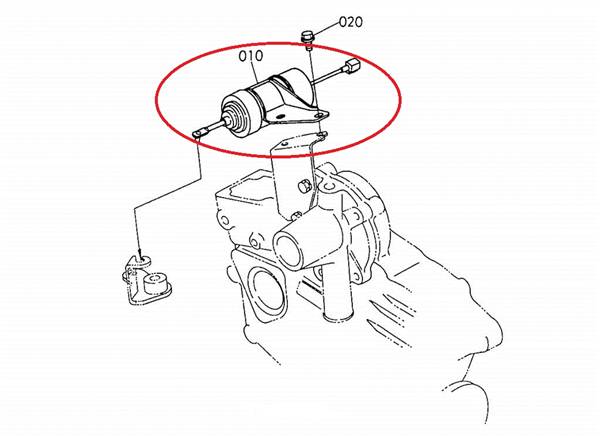 020

010